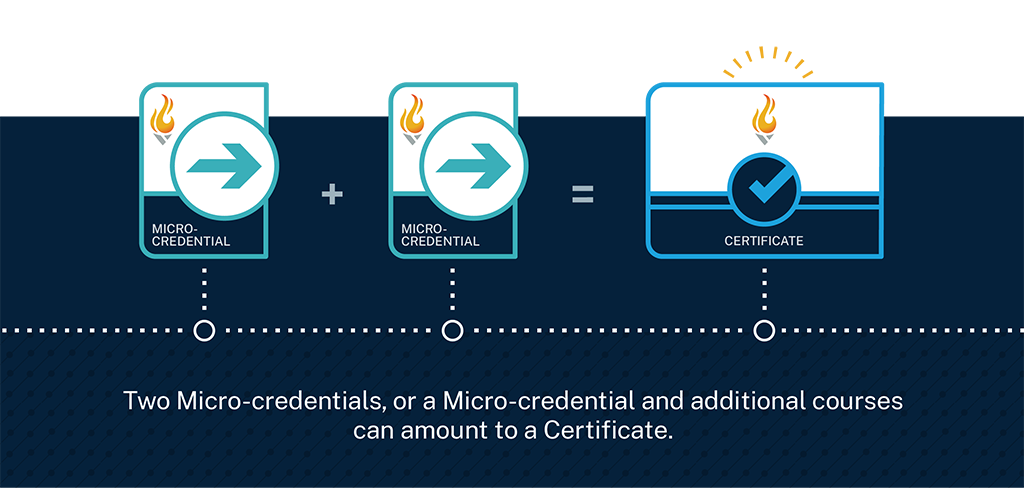 MICRO-CREDENTIAL

+

MICRO-CREDENTIAL

=

CERTIFICATE

Two Micro-credentials, or a Micro-credential and additional courses can amount to a Certificate.